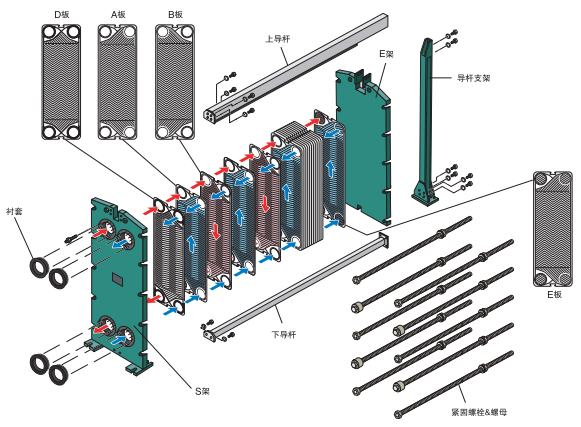 D板

A板

B板

上导杆

E架

导杆支架

衬套

E板

下导杆

S架

紧固螺栓&螺母